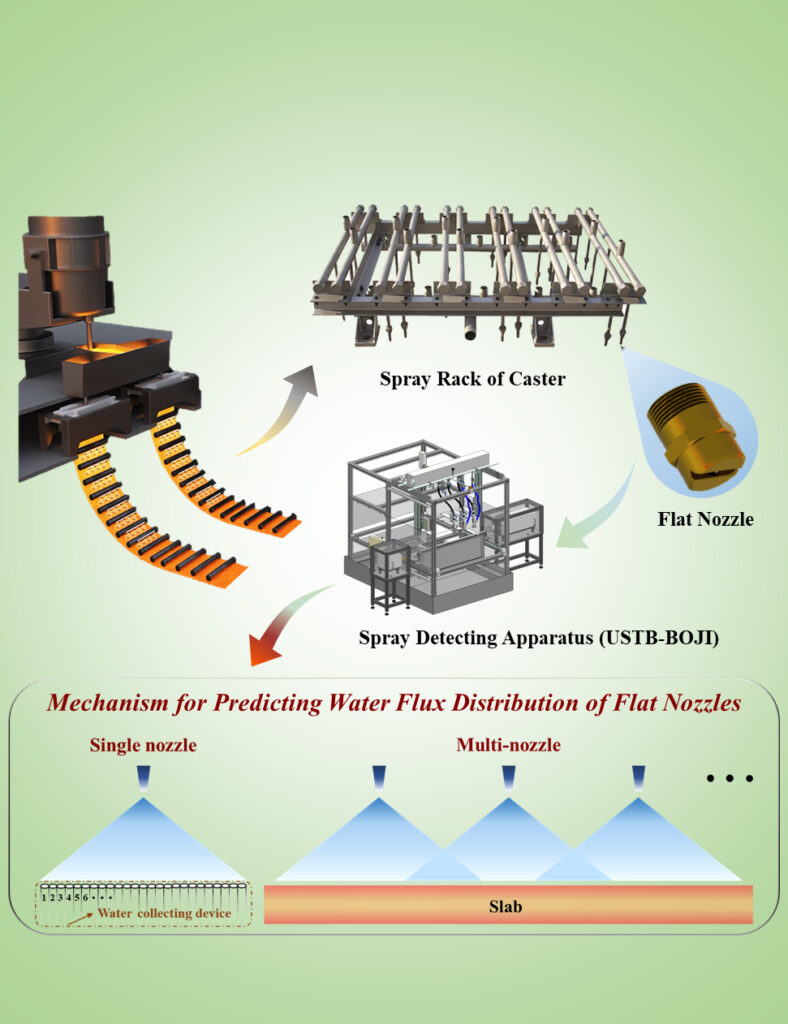 Spray Rack of Caster

Flat Nozzle

Spray Detecting Apparatus (USTB-BOJI)

Mechanism for Predicting Water Flux Distribution of Flat Nozzles

Single nozzle

Multi-nozzle

• • •

1 2 3 4 5 6 • • •

Water collecting device

Slab